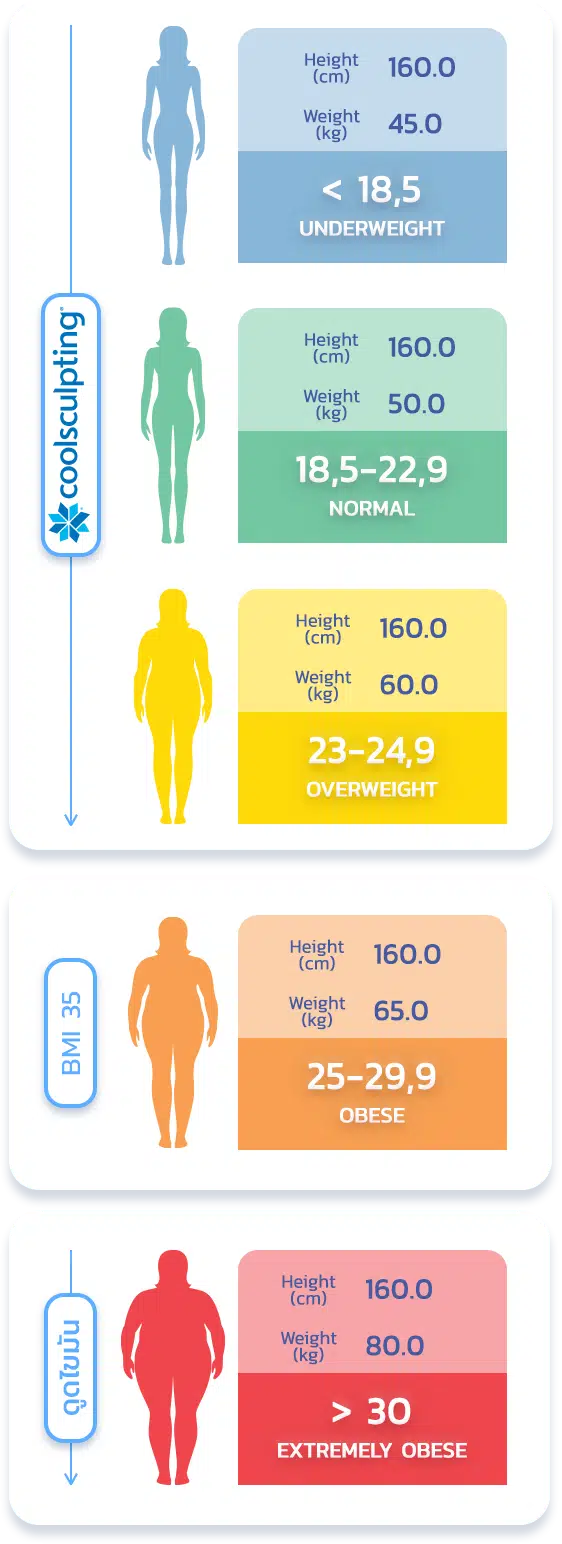 coolsculpting

Height (cm) 160.0

Weight (kg) 45.0

< 18,5

UNDERWEIGHT

Height (cm) 160.0

Weight (kg) 50.0

18,5-22,9

NORMAL

Height (cm) 160.0

Weight (kg) 60.0

23-24,9

OVERWEIGHT

BMI 35

Height (cm) 160.0

Weight (kg) 65.0

25-29,9

OBESE

ดูดไขมัน

Height (cm) 160.0

Weight (kg) 80.0

> 30

EXTREMELY OBESE