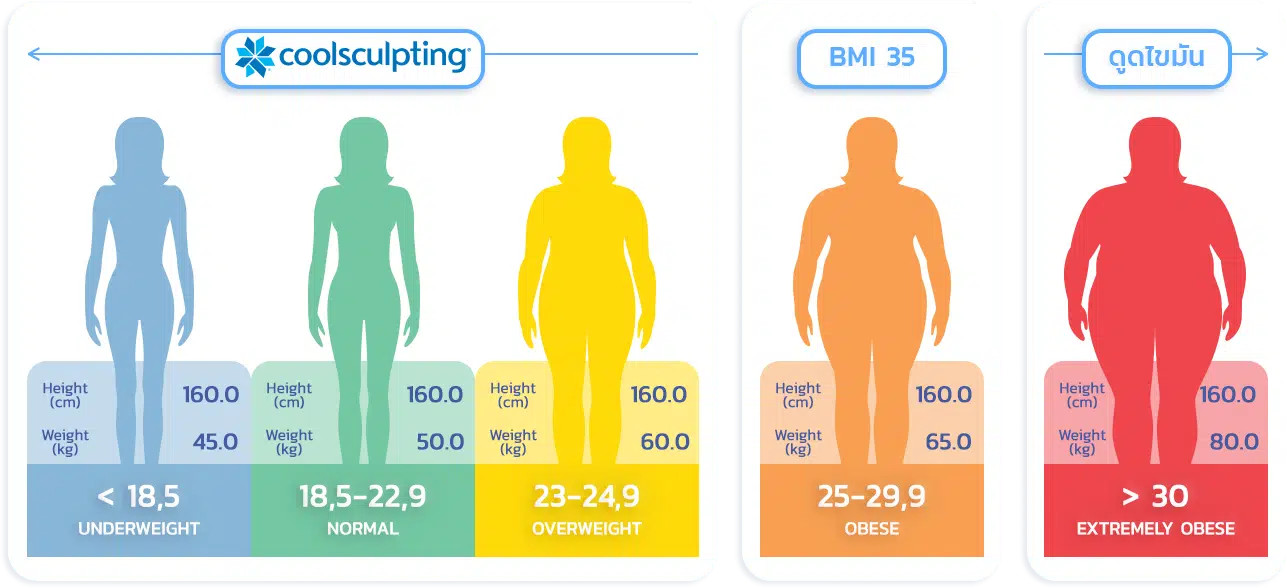 coolsculpting

BMI 35

ดูดไขมัน

Height (cm) 160.0
Weight (kg) 45.0
< 18,5
UNDERWEIGHT

Height (cm) 160.0
Weight (kg) 50.0
18,5-22,9
NORMAL

Height (cm) 160.0
Weight (kg) 60.0
23-24,9
OVERWEIGHT

Height (cm) 160.0
Weight (kg) 65.0
25-29,9
OBESE

Height (cm) 160.0
Weight (kg) 80.0
> 30
EXTREMELY OBESE